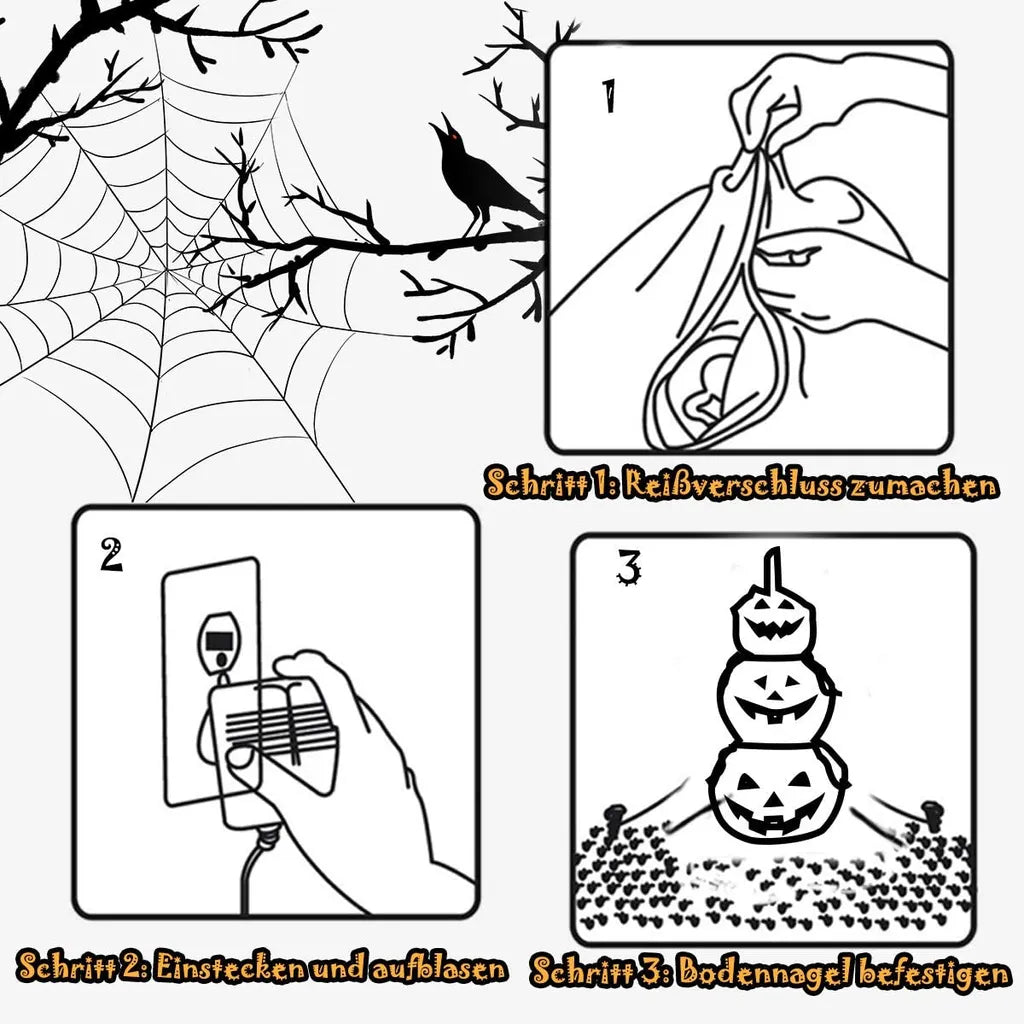 1

Schritt 1: Reißverschluss zumachen

2

Schritt 2: Einstecken und aufblasen

3

Schritt 3: Bodennagel befestigen